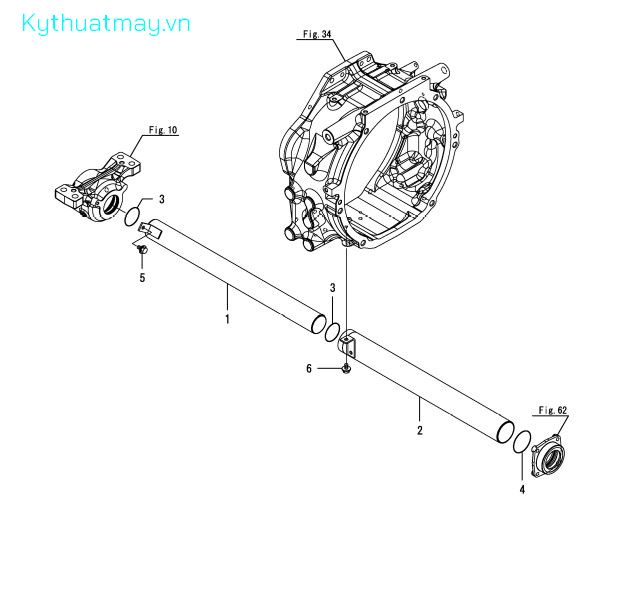 Kythuatmay.vn

Fig. 34

Fig. 10

3

5

1

3

6

2

Fig. 62

4